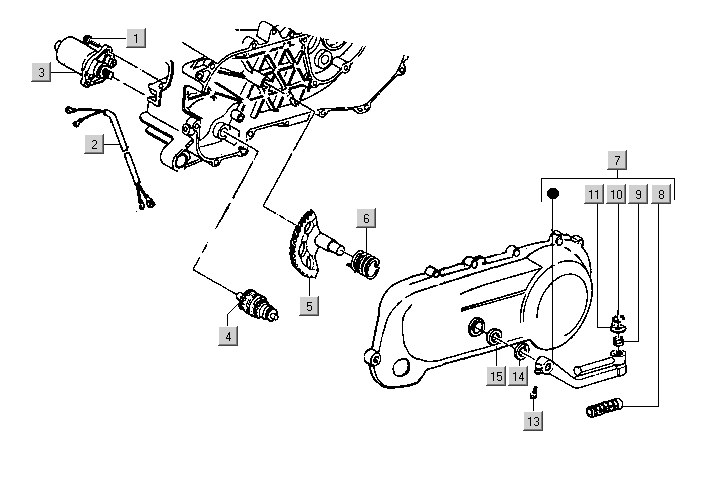 1
3
2
7
11
10
9
8
6
5
4
15
14
13