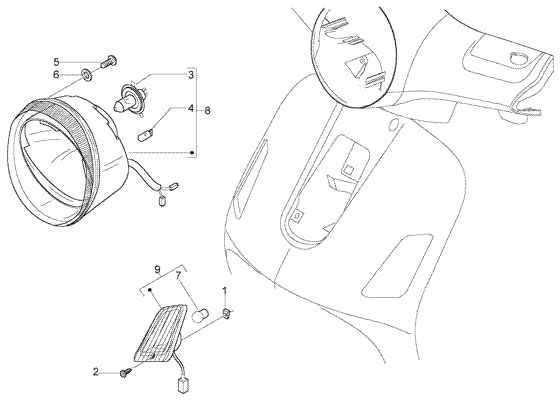 5
6
3
4
8
9
7
1
2