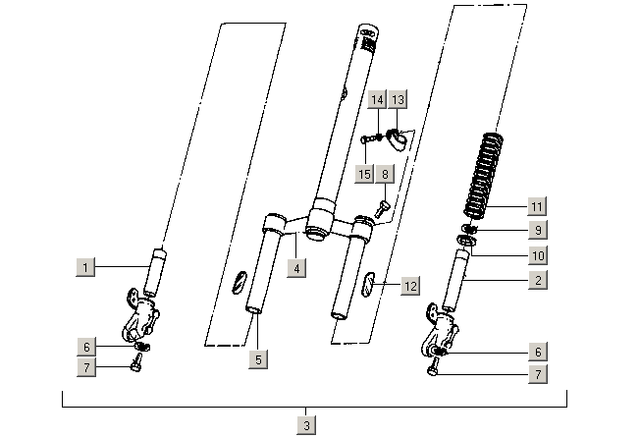 14
13
15
8
11
9
10
1
4
2
12
6
5
6
7
7
3