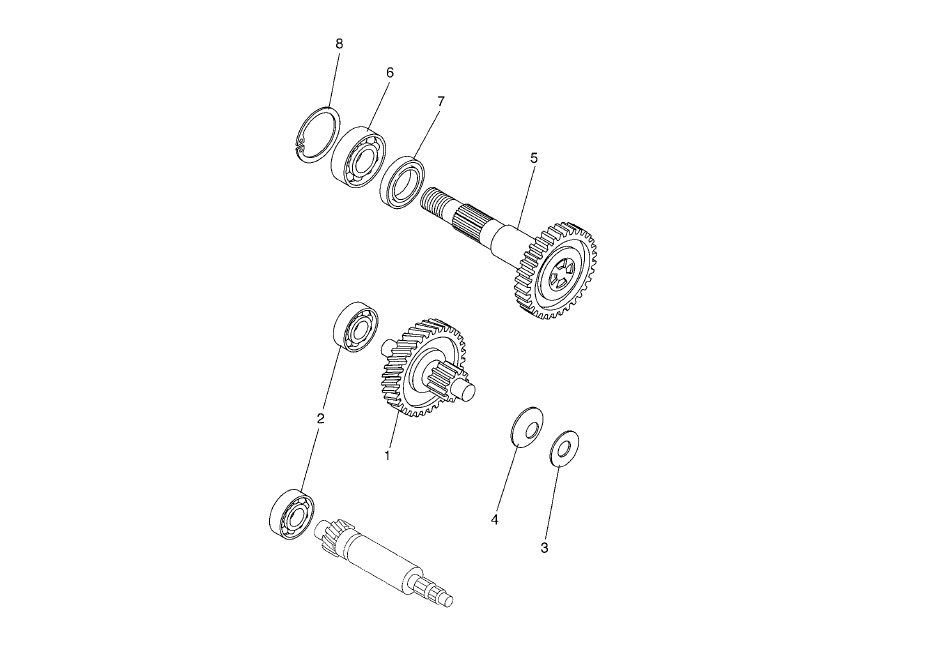 8
6
7
5
2
1
4
3