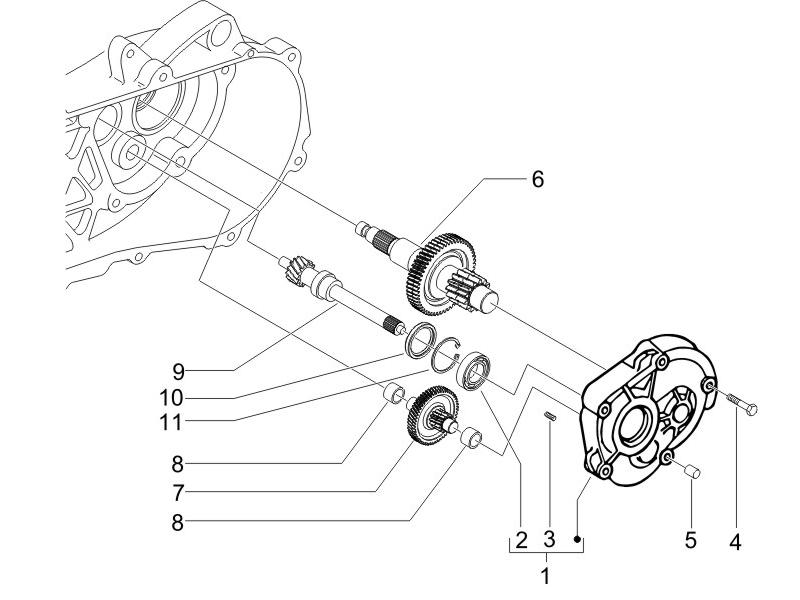 6
9
10
11
8
7
8
2
3
1
5
4